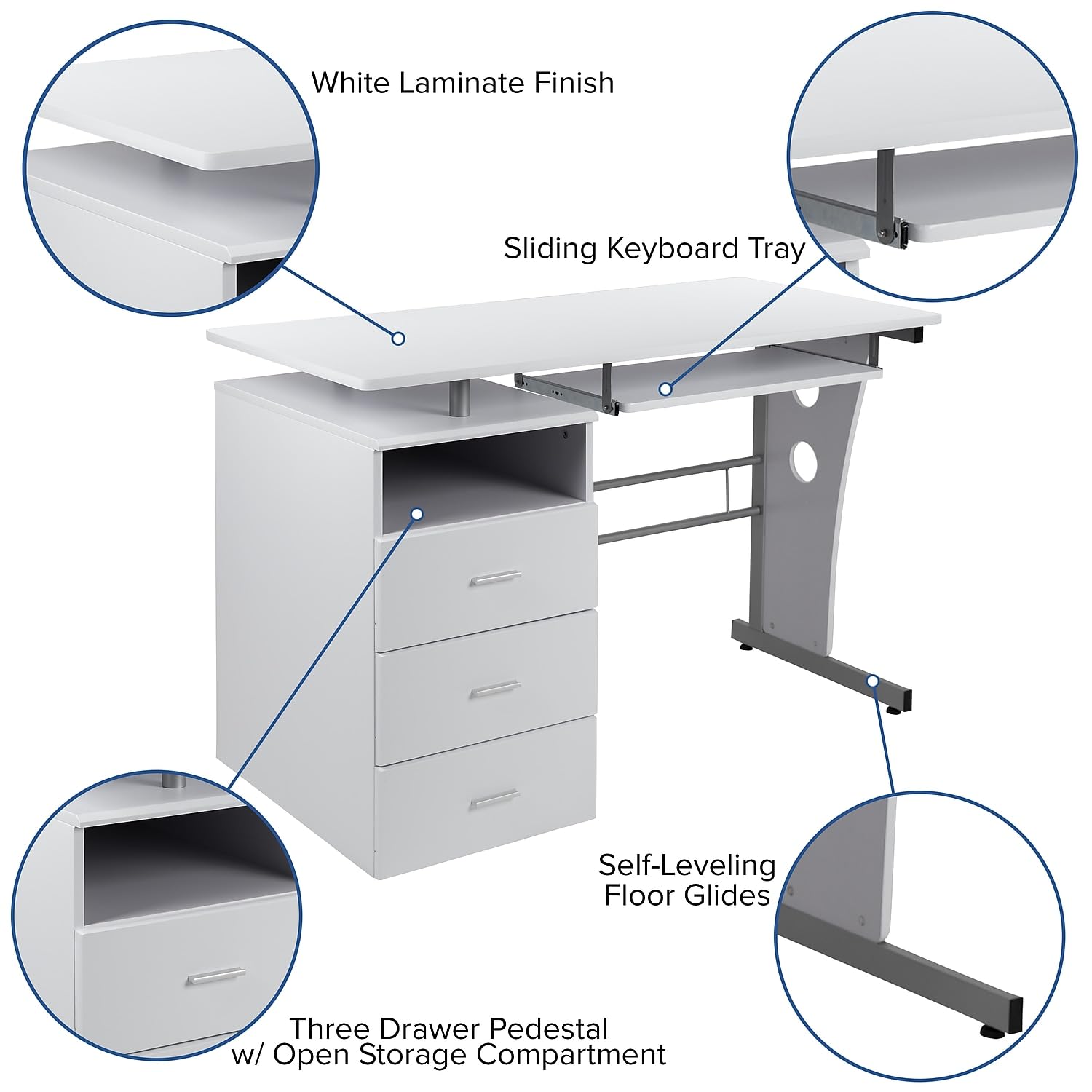 White Laminate Finish

Sliding Keyboard Tray

Self-Leveling Floor Glides

Three Drawer Pedestal w/ Open Storage Compartment